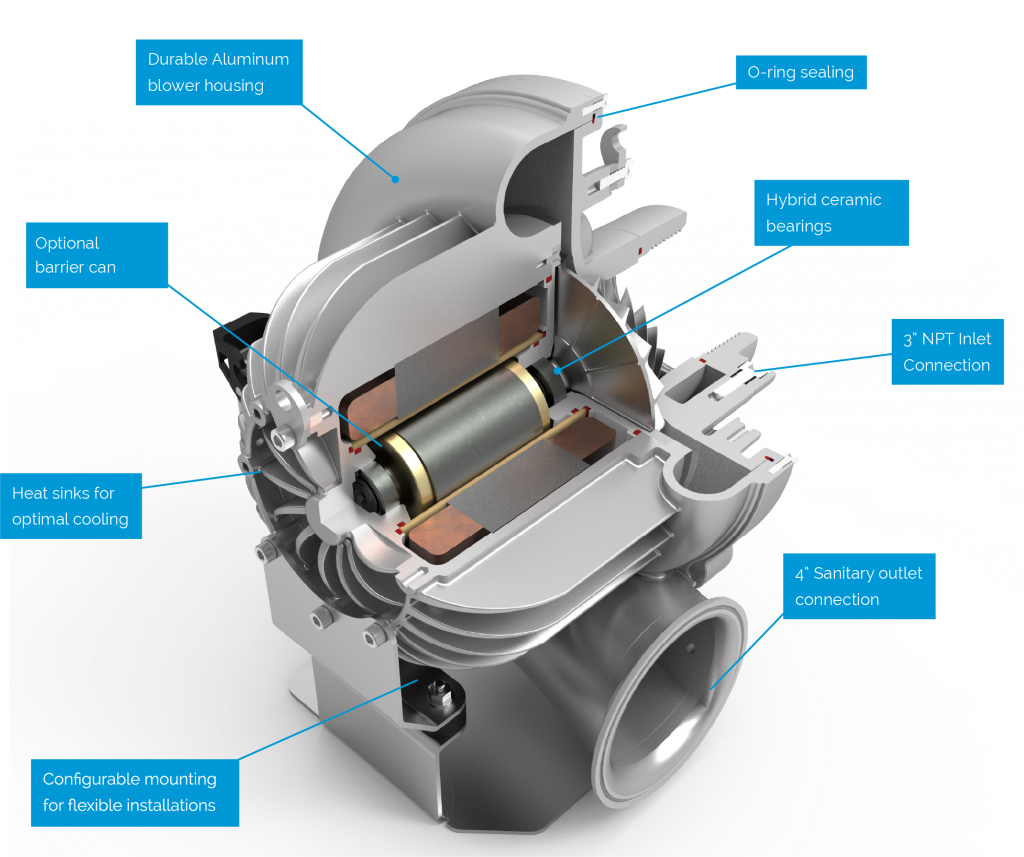 Durable Aluminum blower housing

O-ring sealing

Hybrid ceramic bearings

Optional barrier can

3" NPT Inlet Connection

Heat sinks for optimal cooling

4" Sanitary outlet connection

Configurable mounting for flexible installations